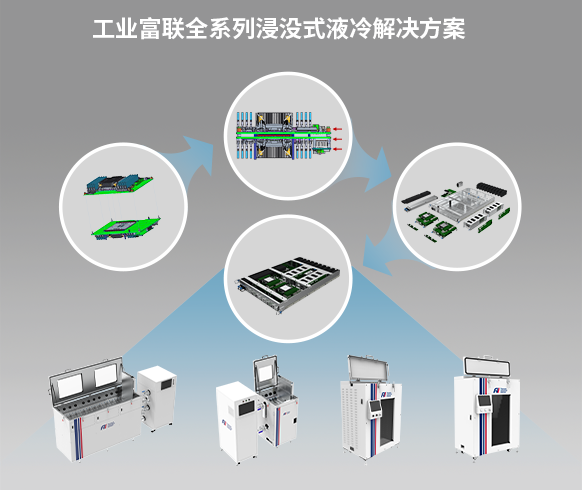 工业富联全系列浸没式液冷解决方案